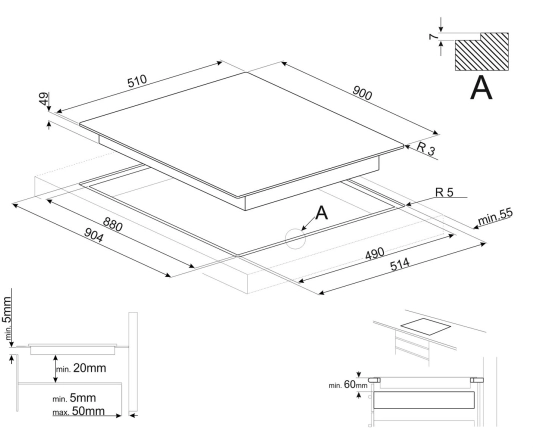 7

A

510

900

49

R 3

R 5

A

min.55

880

904

490

514

min. 5mm

min. 20mm

min. 5mm
max. 50mm

min. 60mm