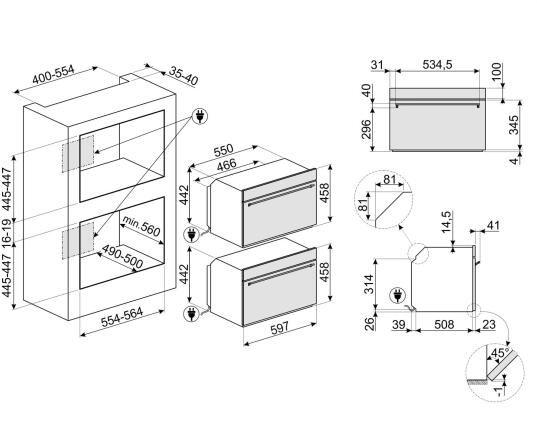 400-554
35-40
445-447
16-19
445-447
min.560
490-500
554-564
550
466
442
458
442
458
597
31
534,5
100
40
296
345
4
81
81
14,5
41
314
26
39
508
23
45°
-1