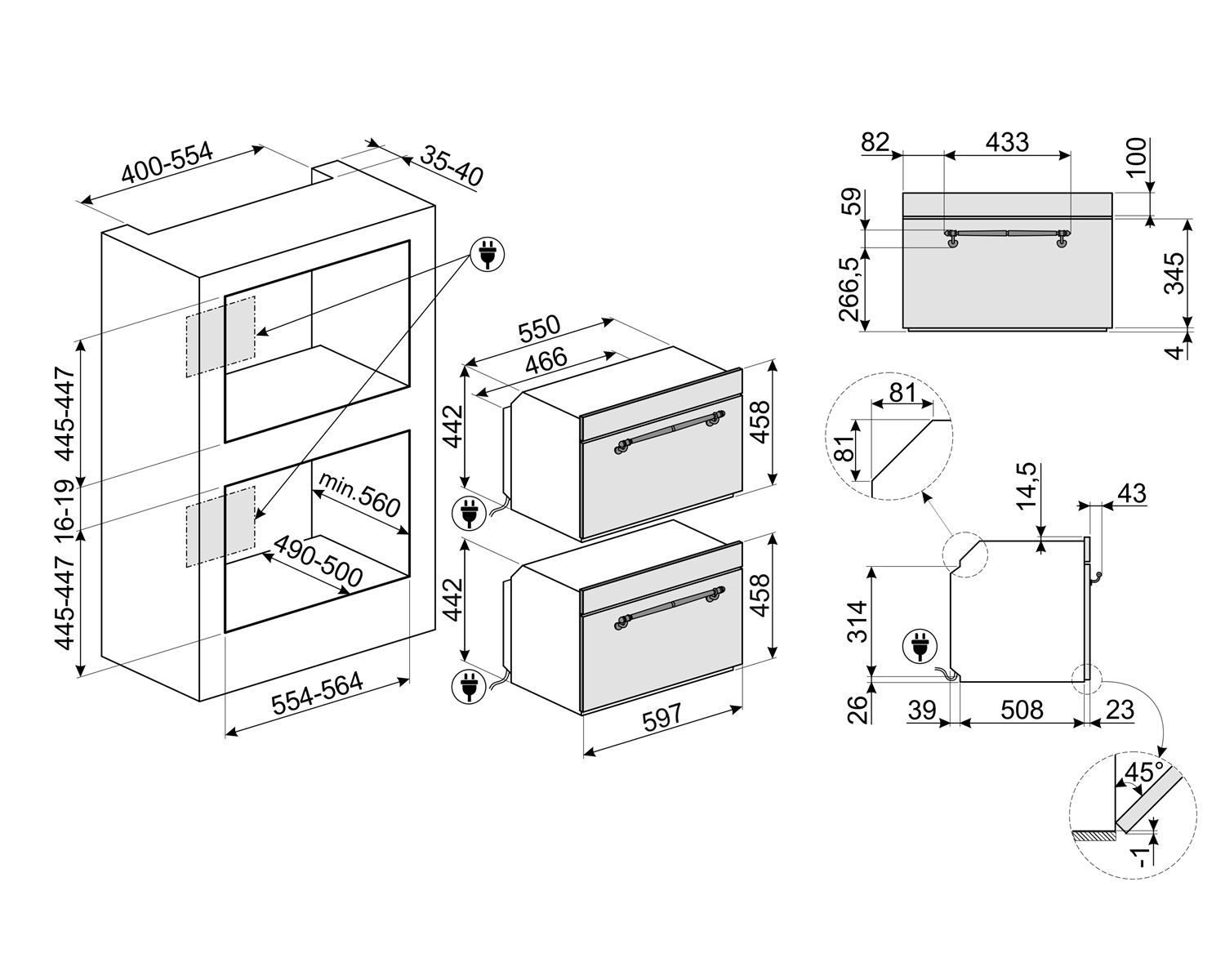 400-554
35-40
445-447
16-19
445-447
min.560
490-500
554-564
550
466
442
458
442
458
597
82
433
100
59
266,5
345
4
81
81
14,5
43
314
26
39
508
23
45°
-1