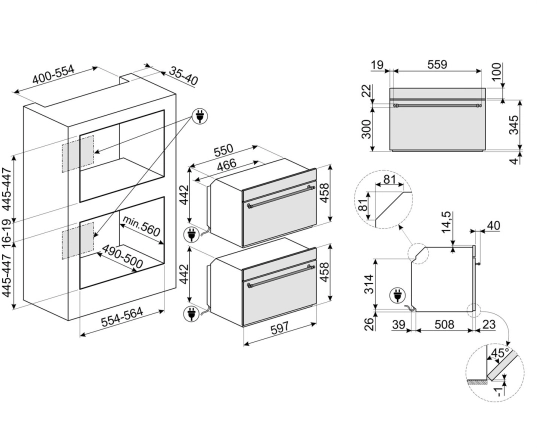 400-554
35-40
445-447
16-19
445-447
min.560
490-500
554-564
550
466
442
458
442
458
597
19
559
100
22
300
345
4
81
81
14,5
40
314
26
39
508
23
45°
1